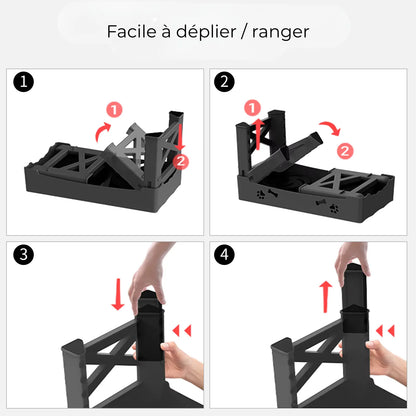 Facile à déplier / ranger

1

1

2

2

1

2

3

4