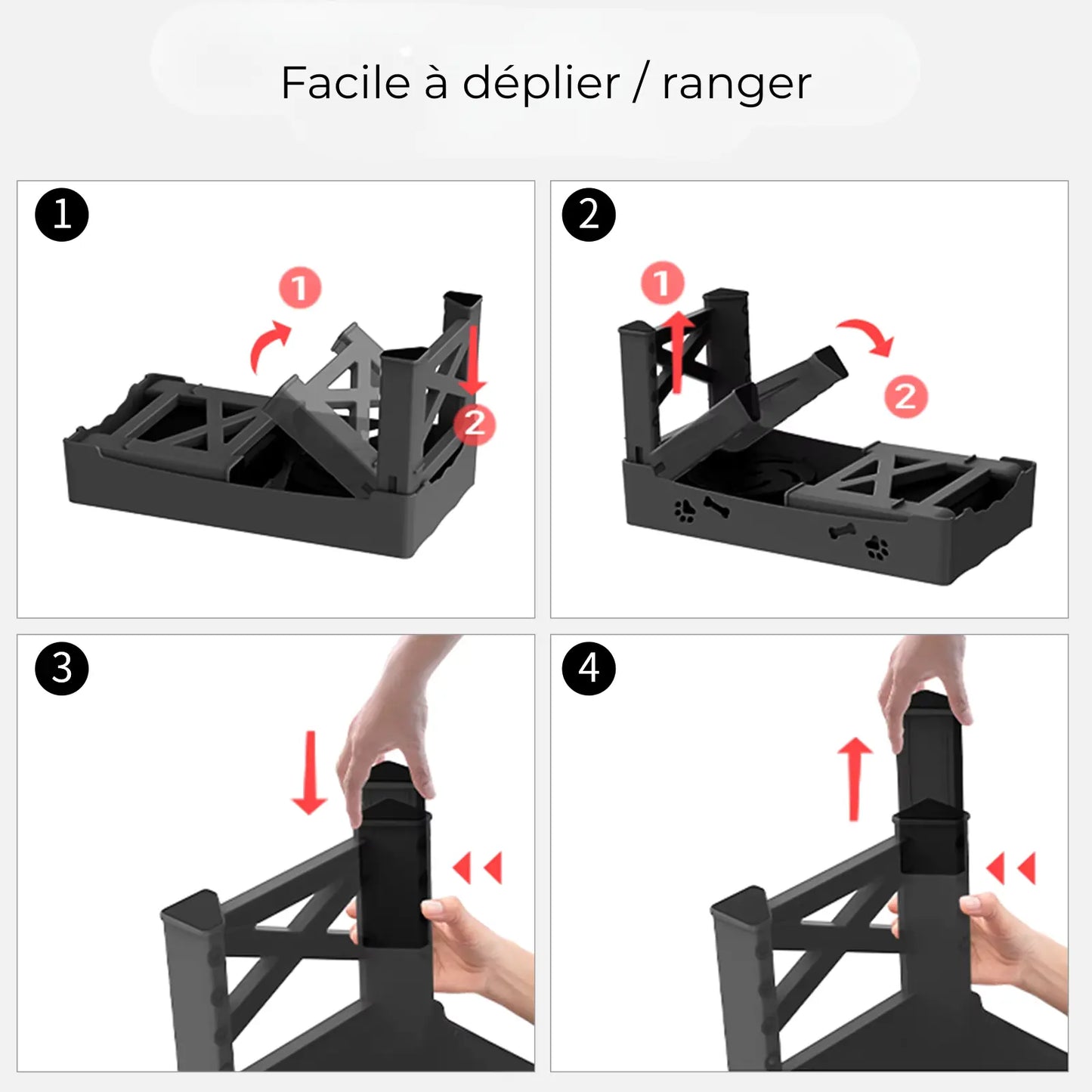 Facile à déplier / ranger

1
1
2

2
1
2

3

4